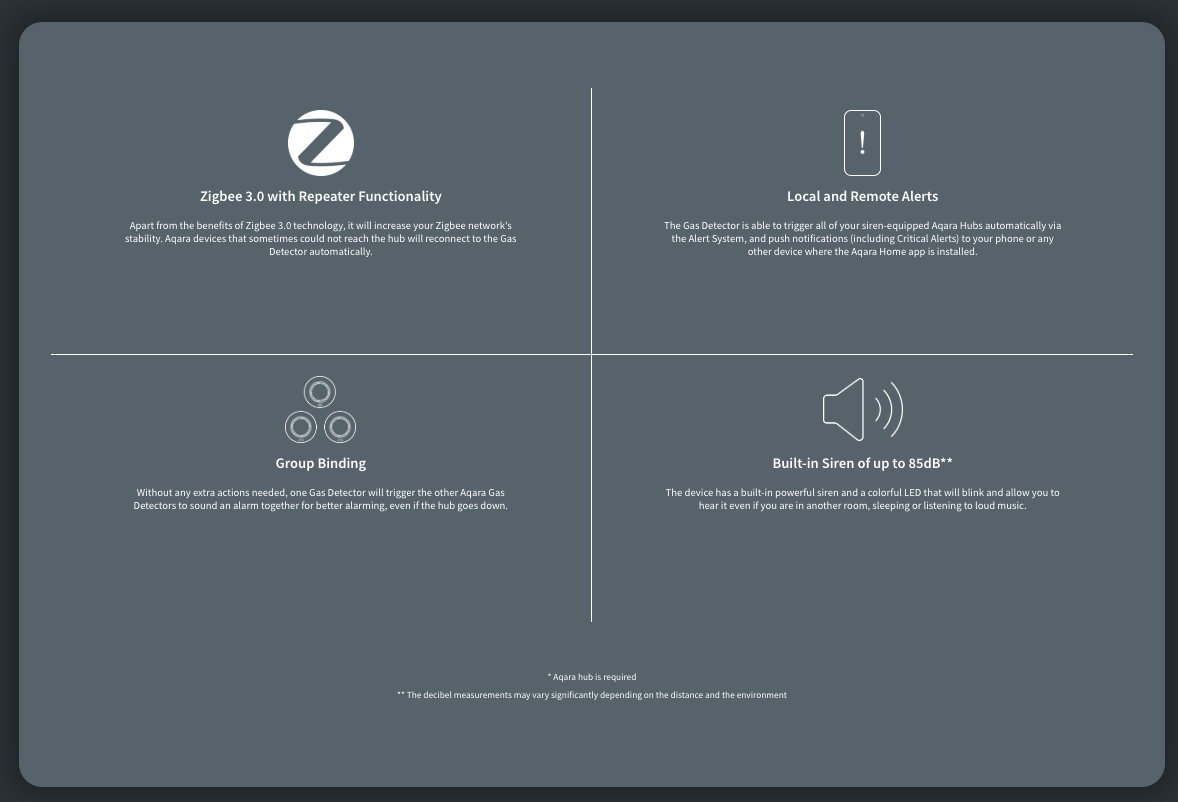 Zigbee 3.0 with Repeater Functionality

Apart from the benefits of Zigbee 3.0 technology, it will increase your Zigbee network's stability. Aqara devices that sometimes could not reach the hub will reconnect to the Gas Detector automatically.

Local and Remote Alerts

The Gas Detector is able to trigger all of your siren-equipped Aqara Hubs automatically via the Alert System, and push notifications (including Critical Alerts) to your phone or any other device where the Aqara Home app is installed.

Group Binding

Without any extra actions needed, one Gas Detector will trigger the other Aqara Gas Detectors to sound an alarm together for better alarming, even if the hub goes down.

Built-in Siren of up to 85dB**

The device has a built-in powerful siren and a colorful LED that will blink and allow you to hear it even if you are in another room, sleeping or listening to loud music.

* Aqara hub is required

** The decibel measurements may vary significantly depending on the distance and the environment